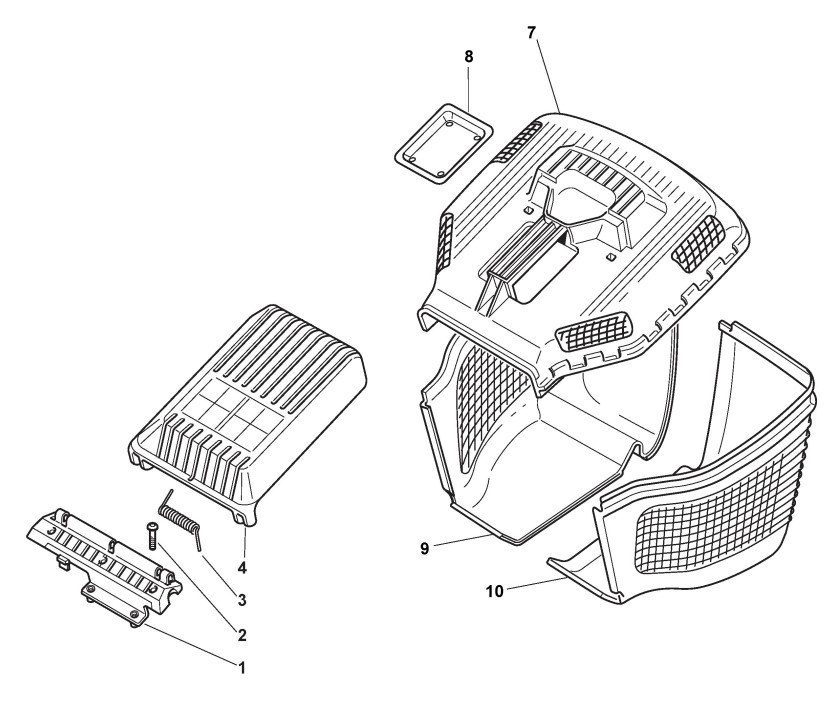 8
7
4
3
2
1
9
10