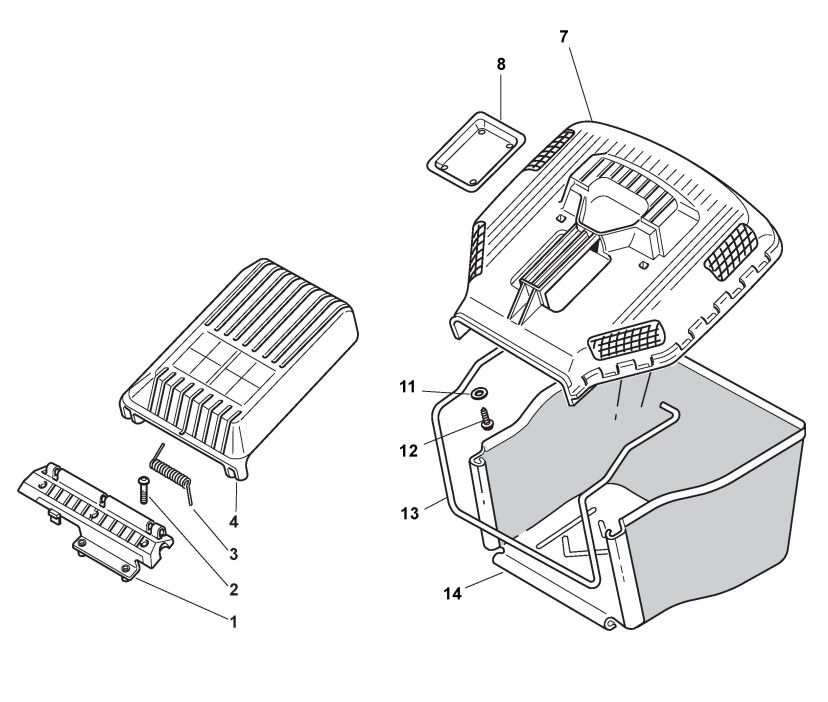 8
7
11
12
13
14
4
3
2
1