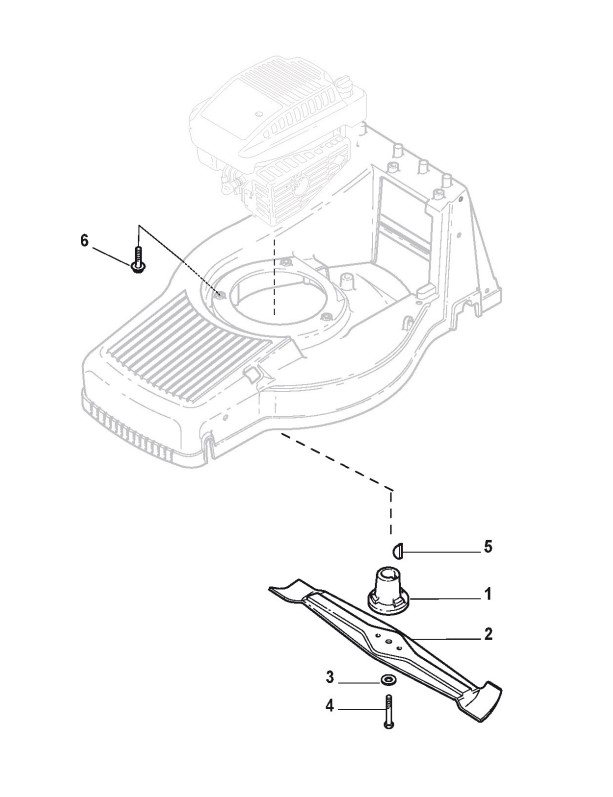 6
5
1
2
3
4