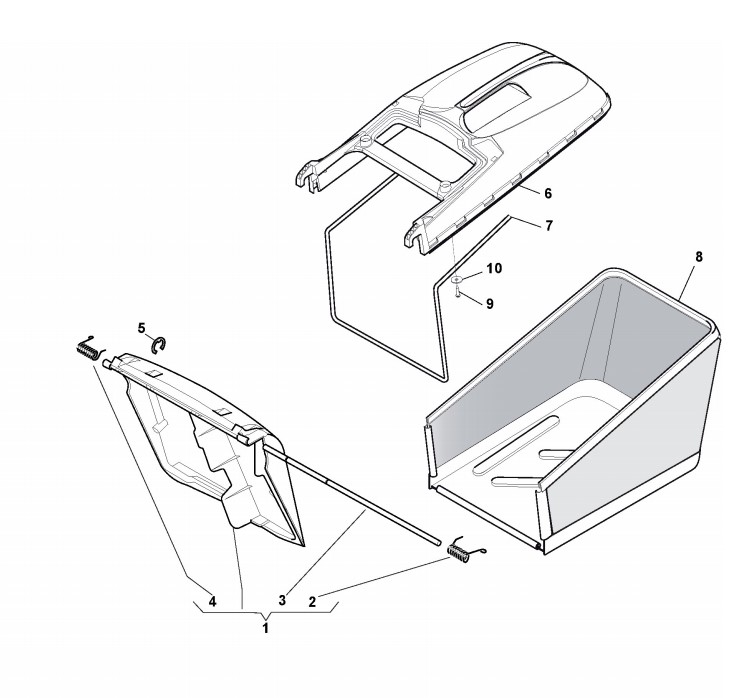 6
7
8
10
9
5
4
3
2
1