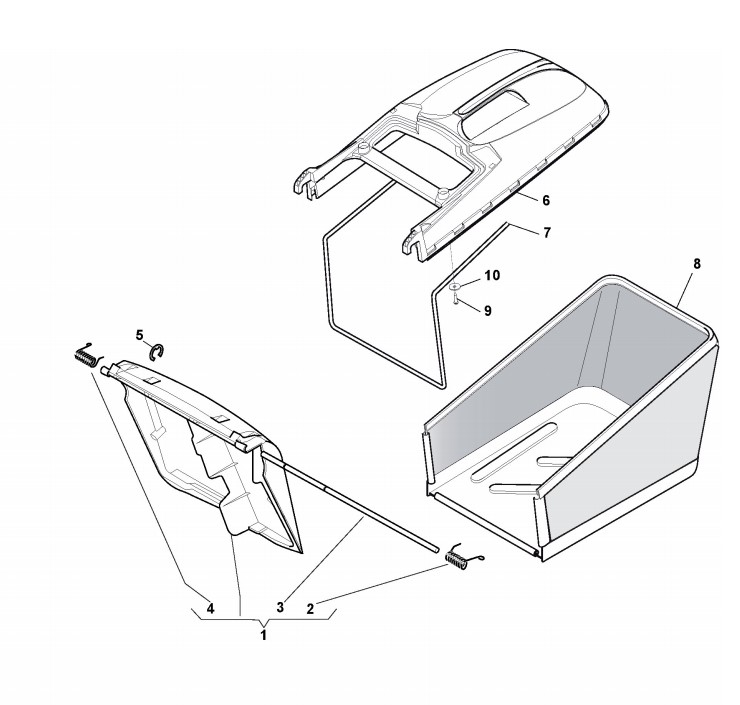 6
7
8
10
9
5
4
3
2
1