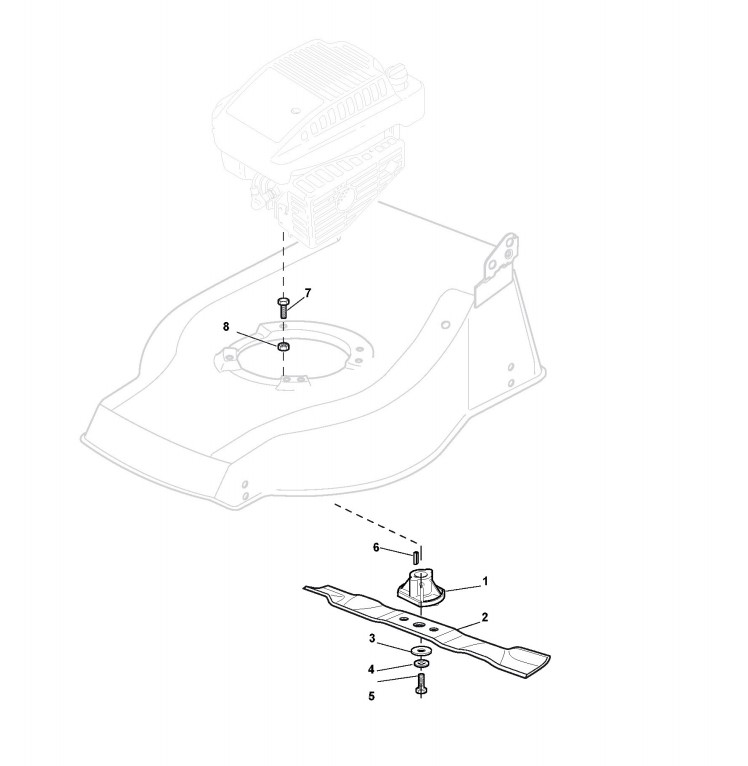 7
8
6
1
2
3
4
5