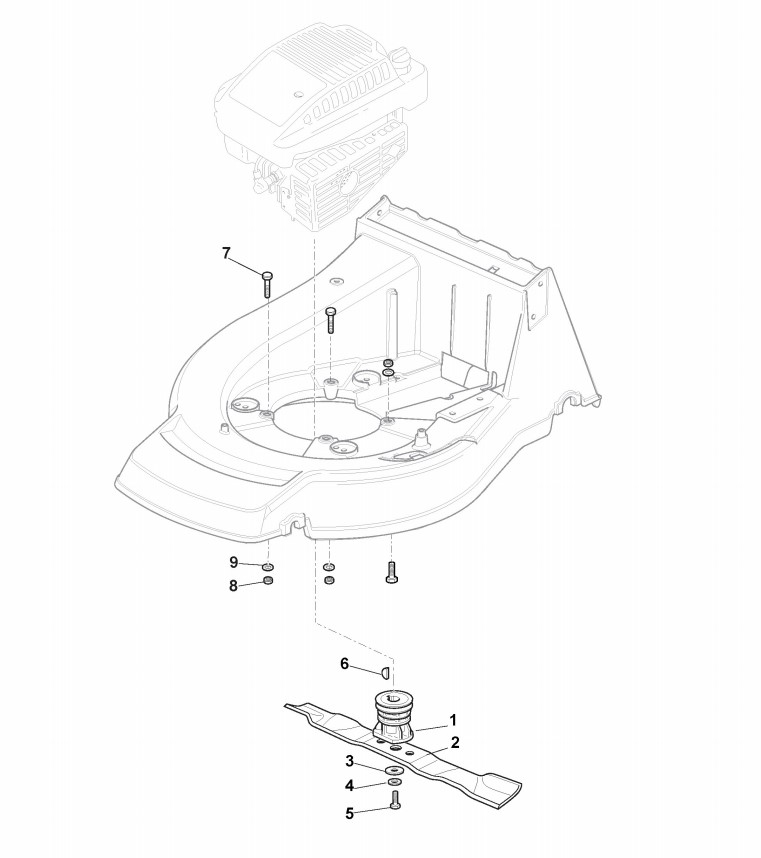 7
9
8
6
1
2
3
4
5