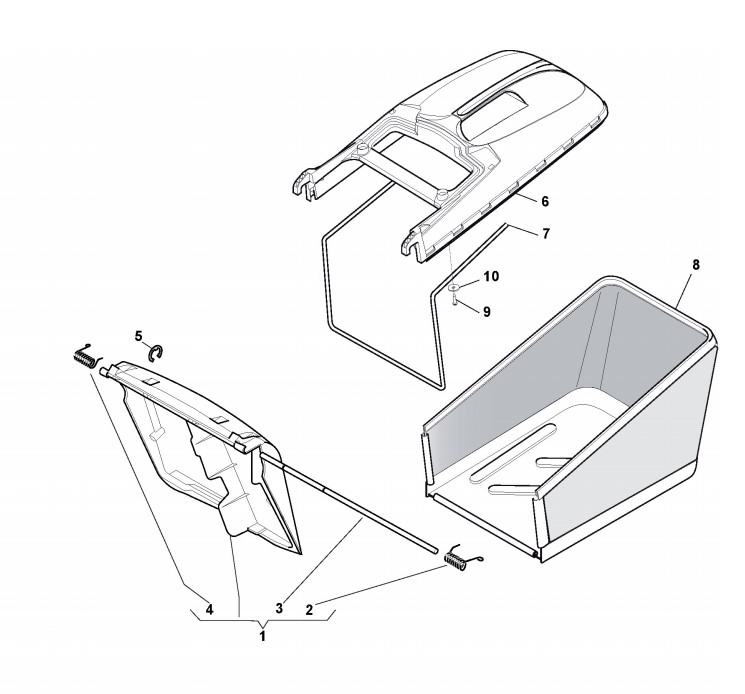 6
7
8
10
9
5
4
3
2
1