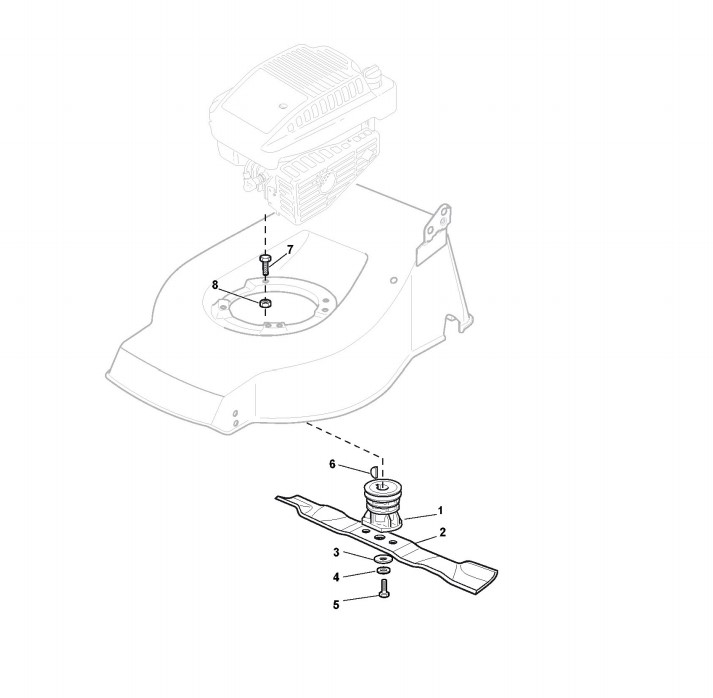 7
8
6
1
2
3
4
5