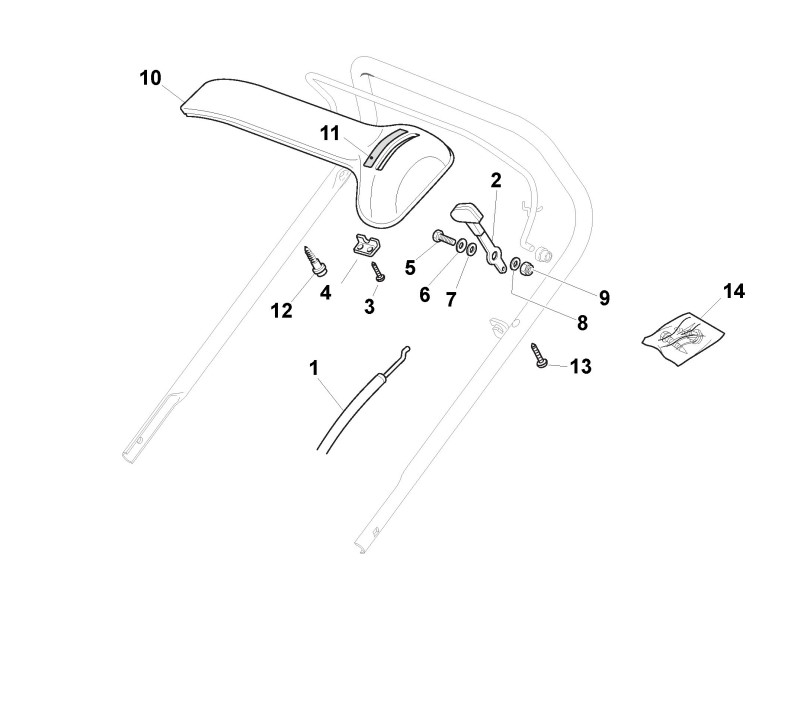 10
11
2
5
6
7
9
8
12
4
3
14
13
1