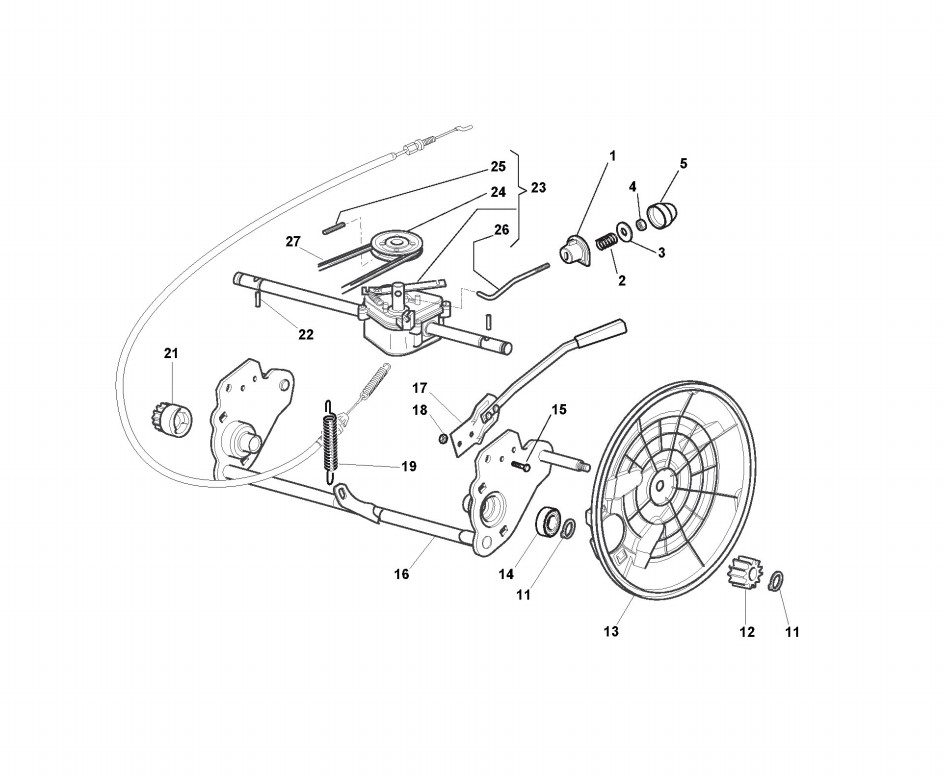 25
24
23
26
27
1
4
5
3
2
22
21
17
18
15
19
16
14
11
13
12
11