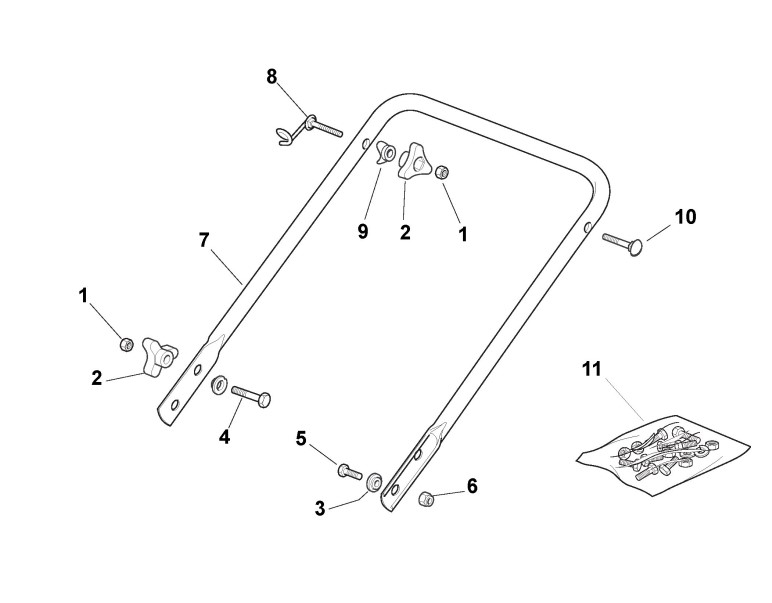 8
9
2
1
10
7
1
2
4
5
3
6
11