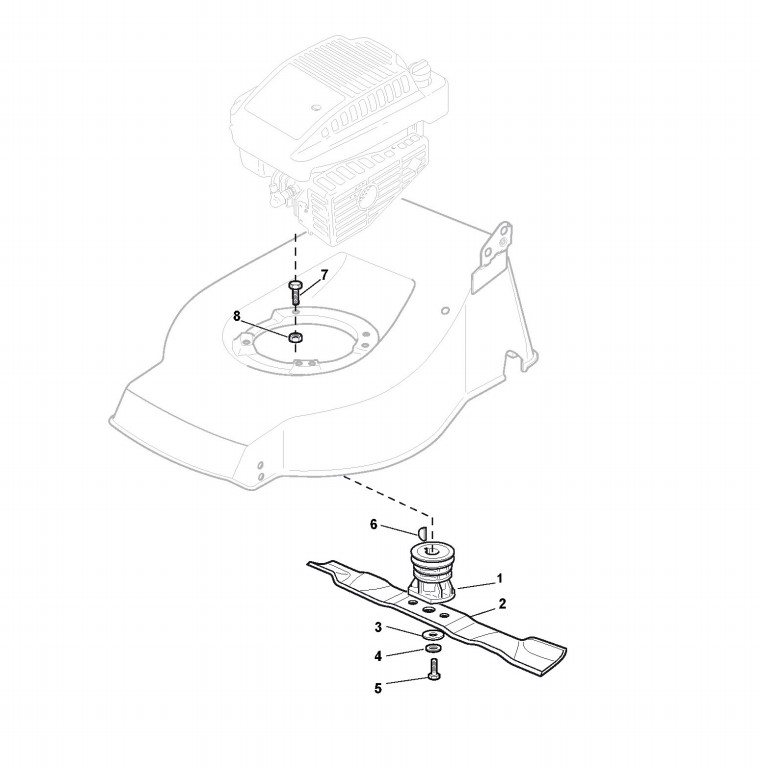 7
8
6
1
2
3
4
5