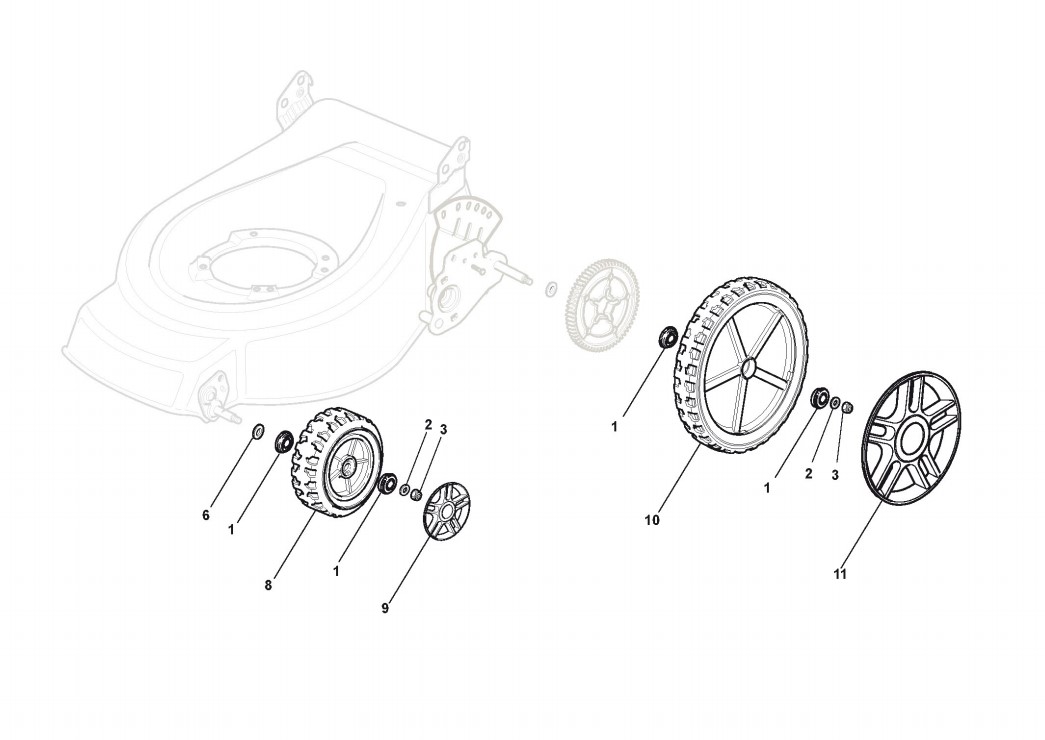 2
3
6
1
8
1
9
1
10
1
2
3
11