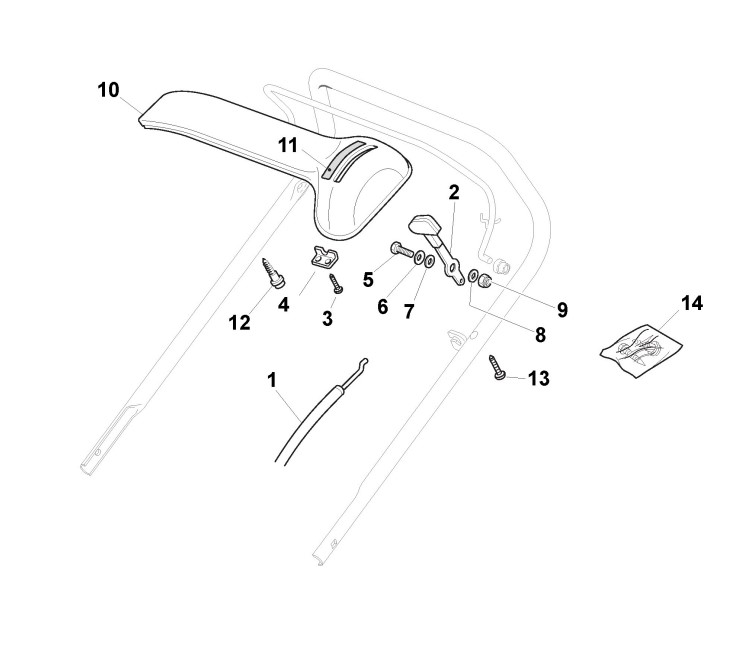 10
11
2
5
6
7
9
8
12
4
3
14
1
13