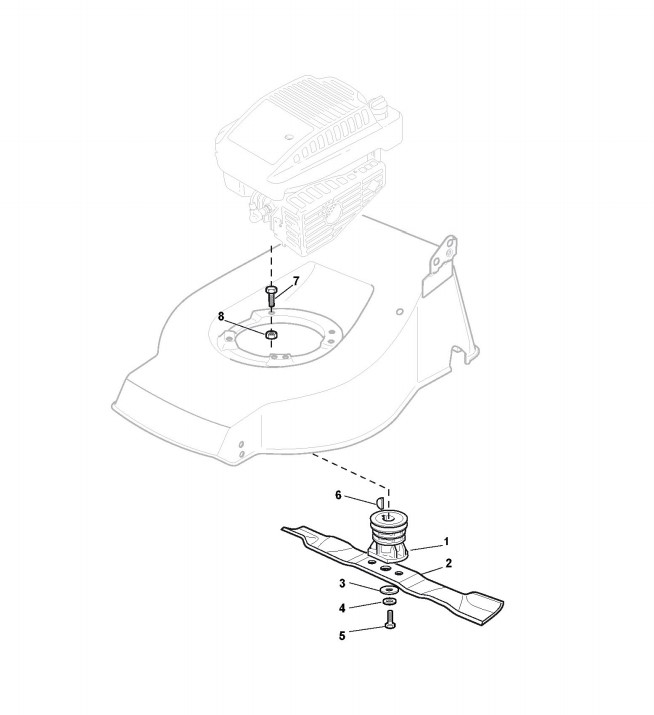 7
8
6
1
2
3
4
5