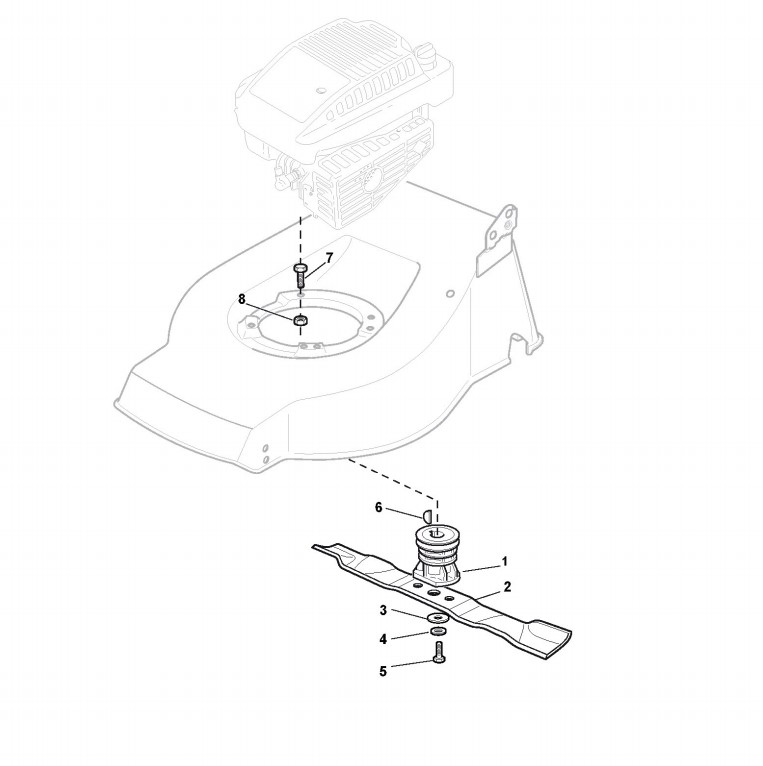 7
8
6
1
2
3
4
5