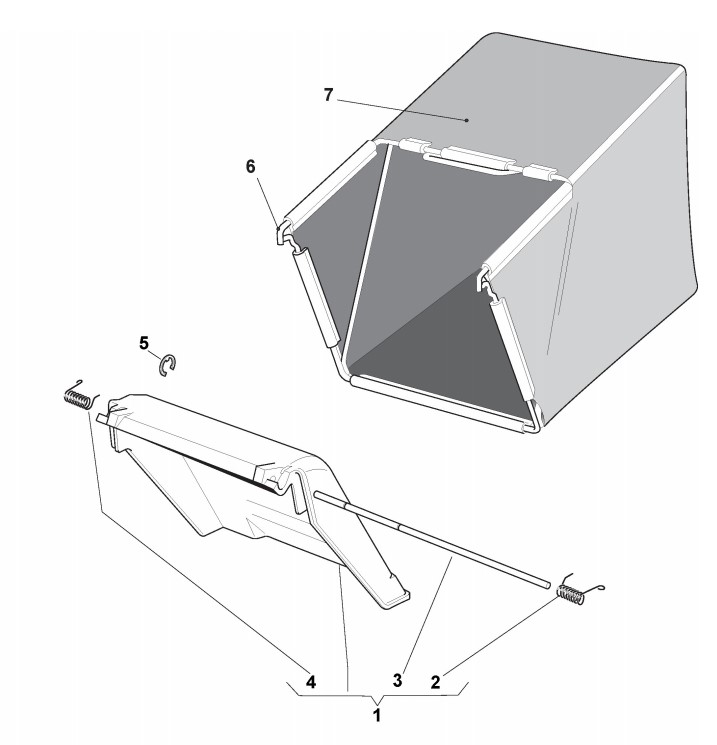 7
6
5
4
3
2
1