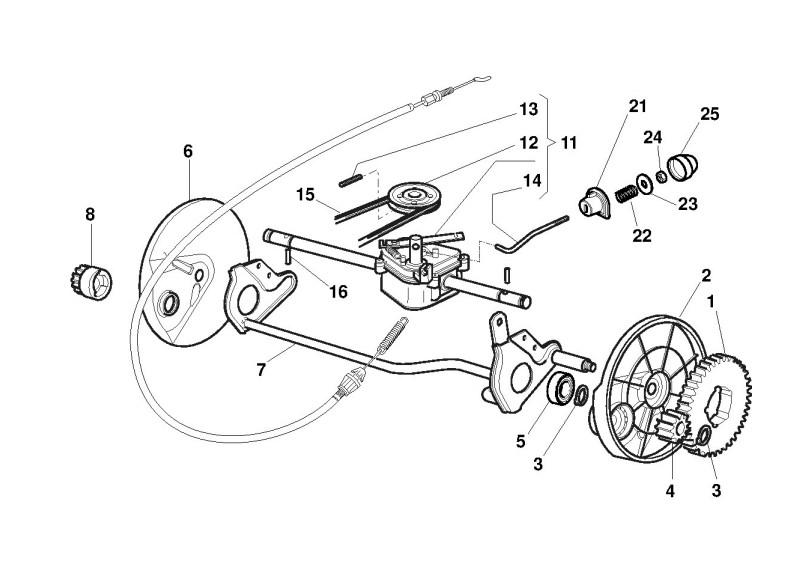 13
21
25
6
12
11
24
14
15
23
8
22
16
2
1
7
5
3
4
3