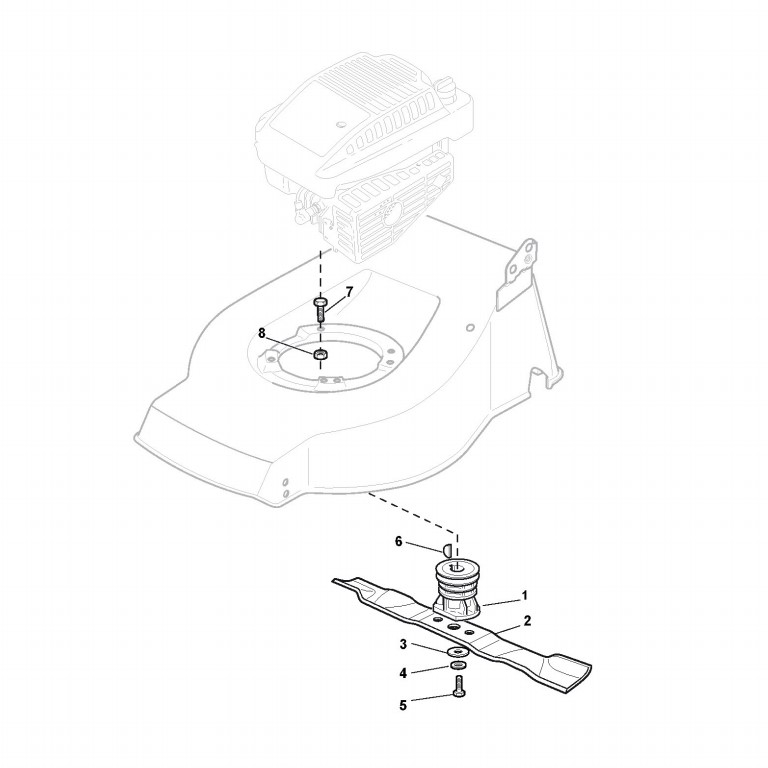 7
8
6
1
2
3
4
5