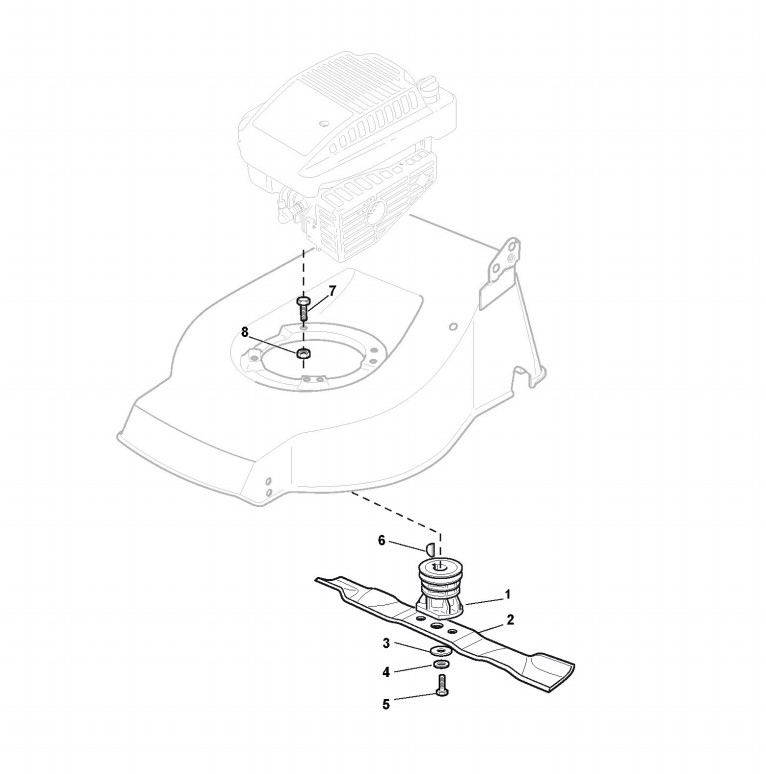 7
8
6
1
2
3
4
5