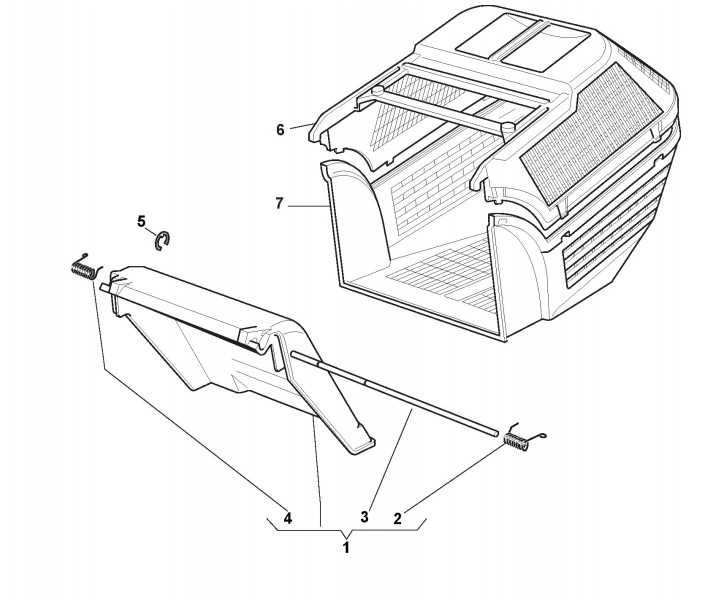 6
7
5
4
3
2
1