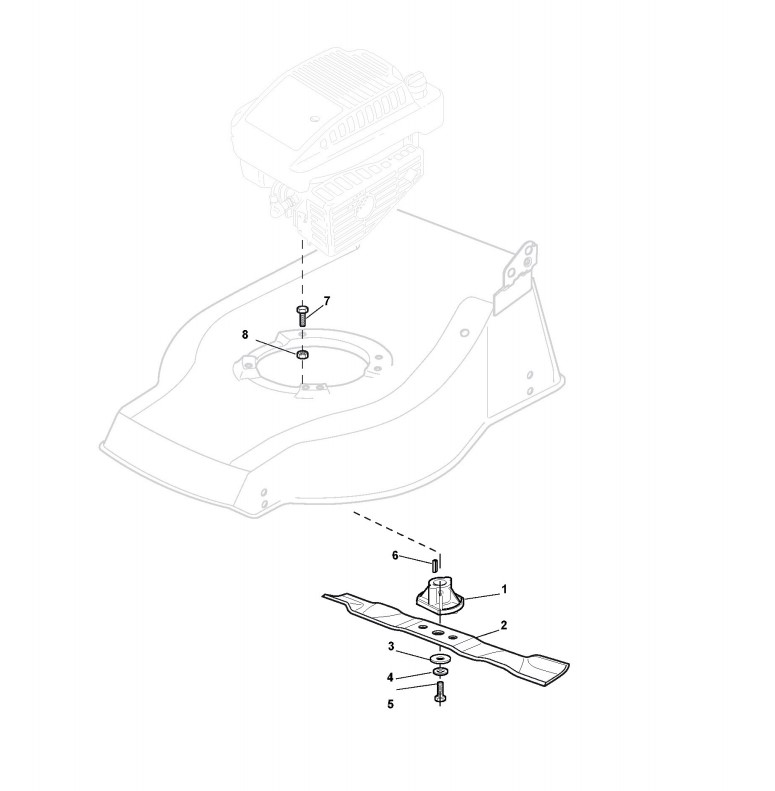 7
8
6
1
2
3
4
5