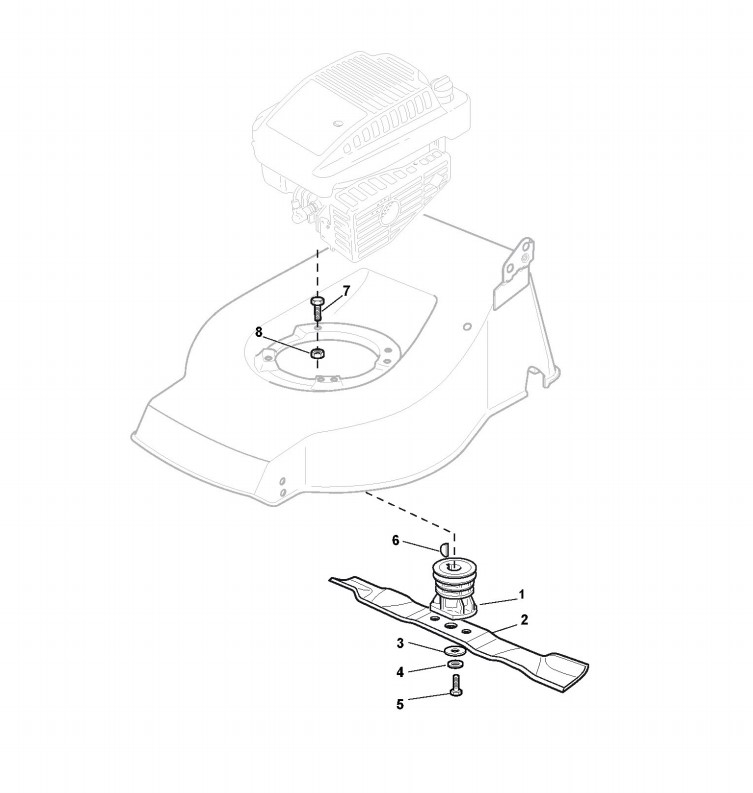 7
8
6
1
2
3
4
5