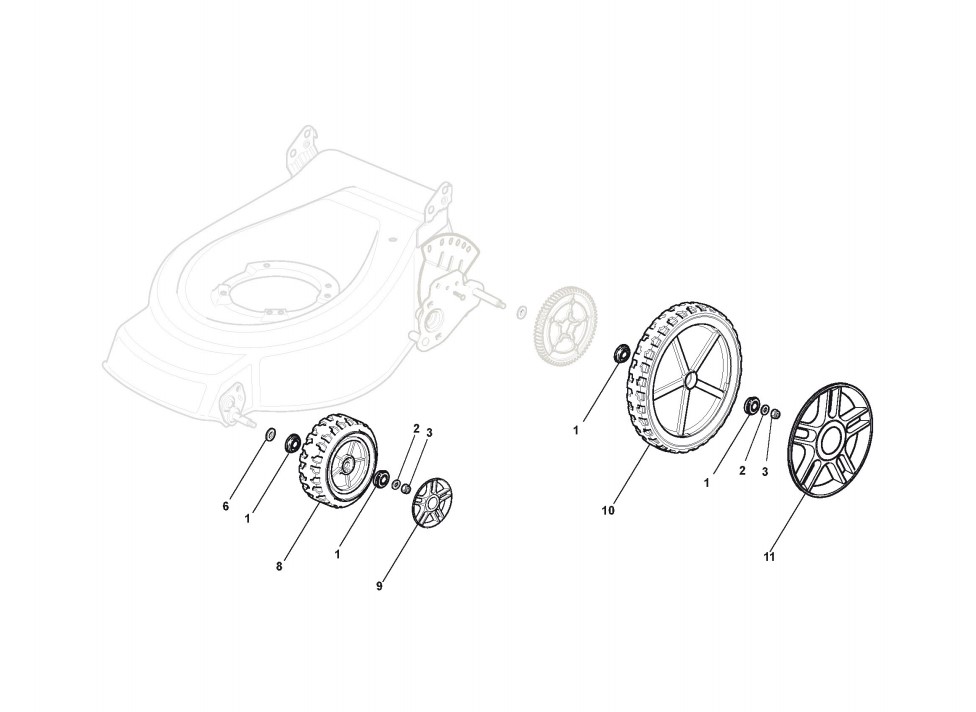 2
3
6
1
8
1
9
1
10
1
2
3
11