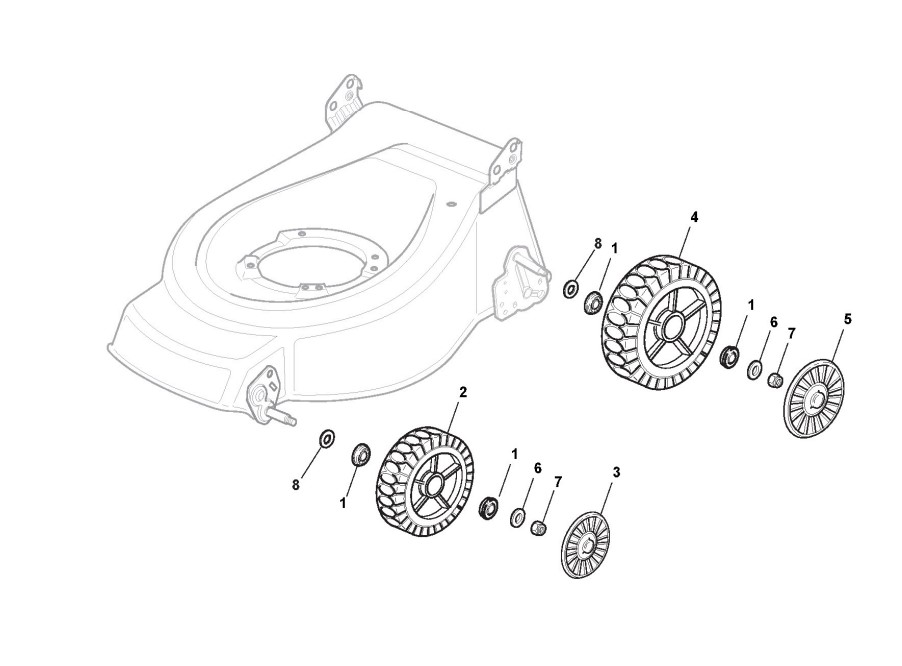 8
1
4
1
6
7
5
2
8
1
1
6
7
3