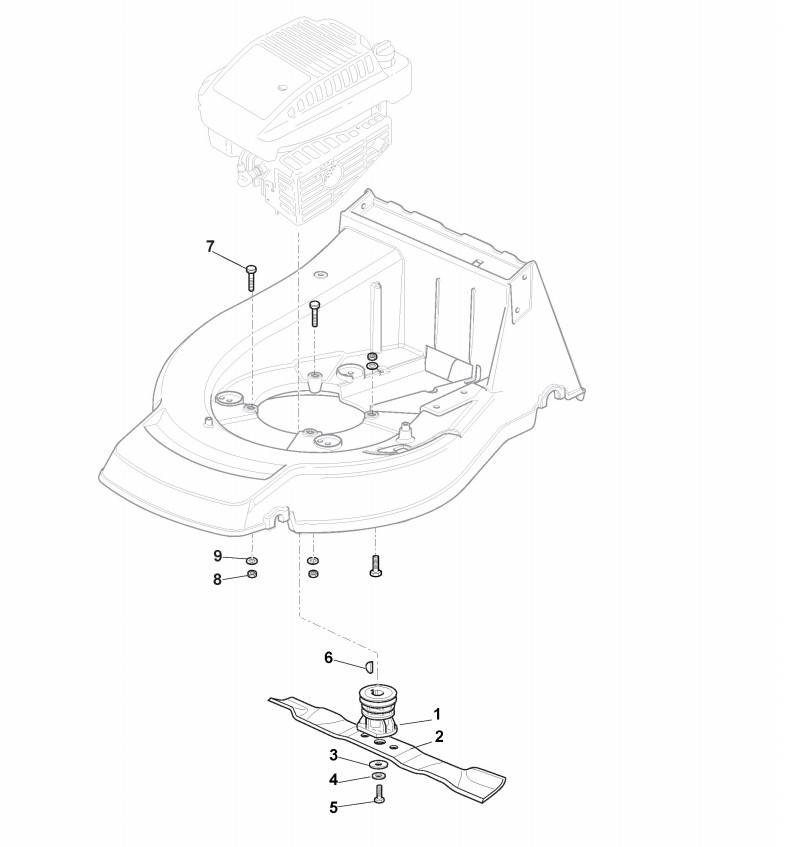 7
9
8
6
1
2
3
4
5