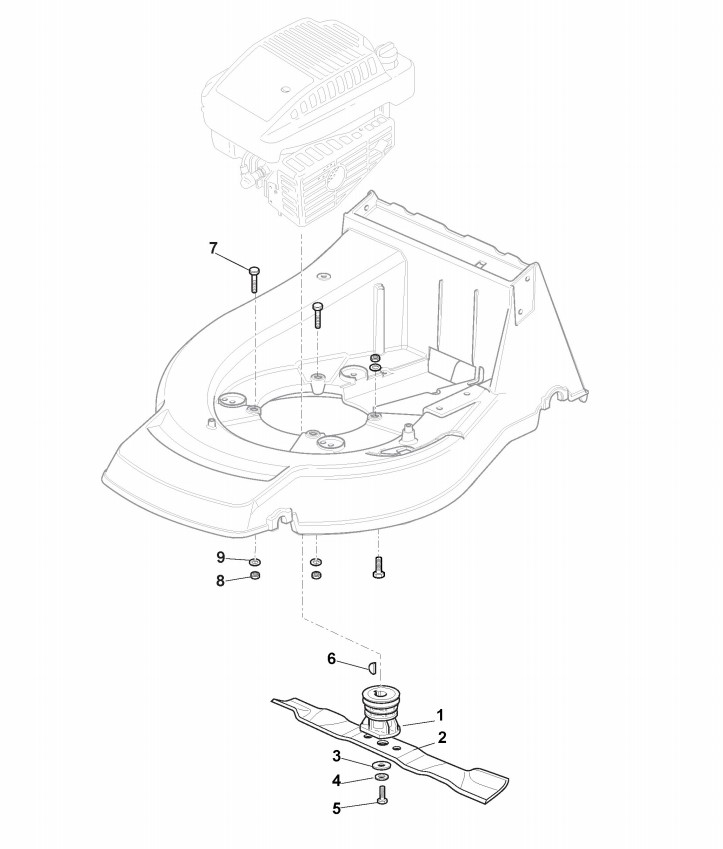 7
9
8
6
1
2
3
4
5