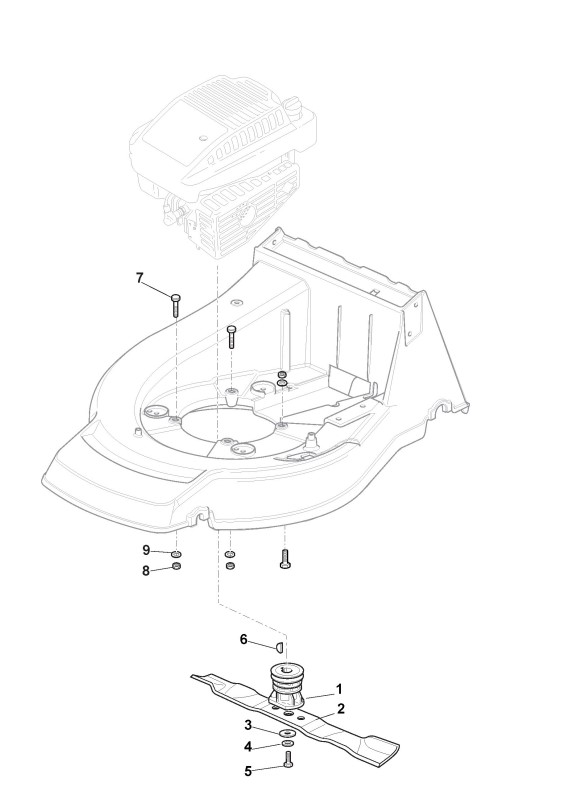 7

9
8

6
1
2
3
4
5