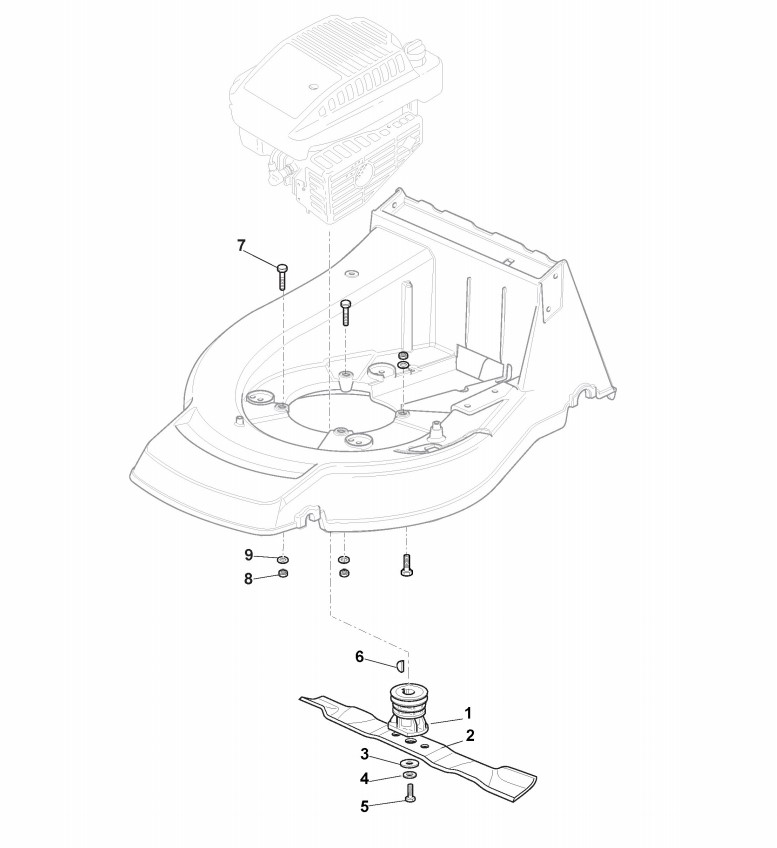 7
9
8
6
1
2
3
4
5