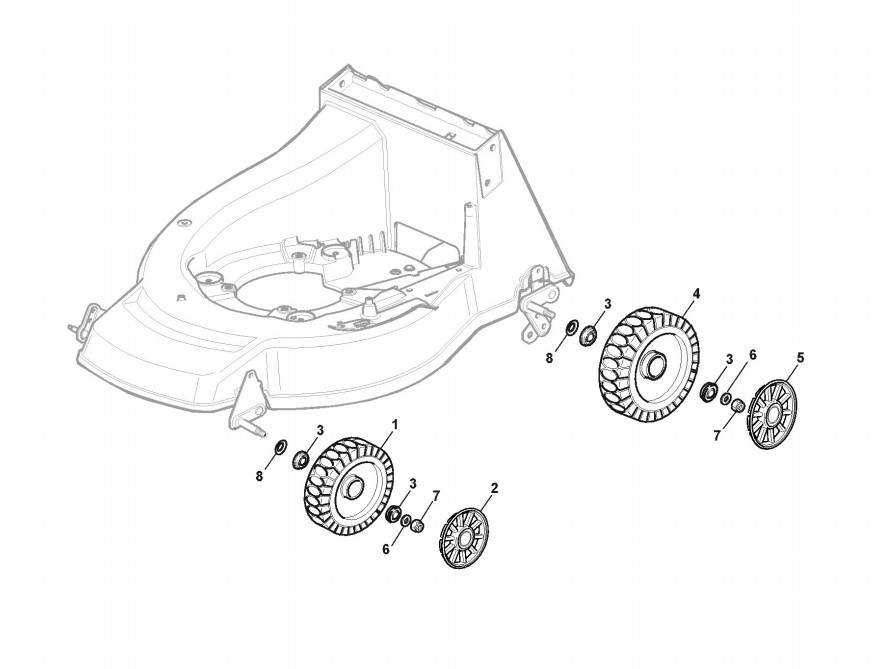 3
4
8
3
6
5
7
3
1
8
3
7
2
6