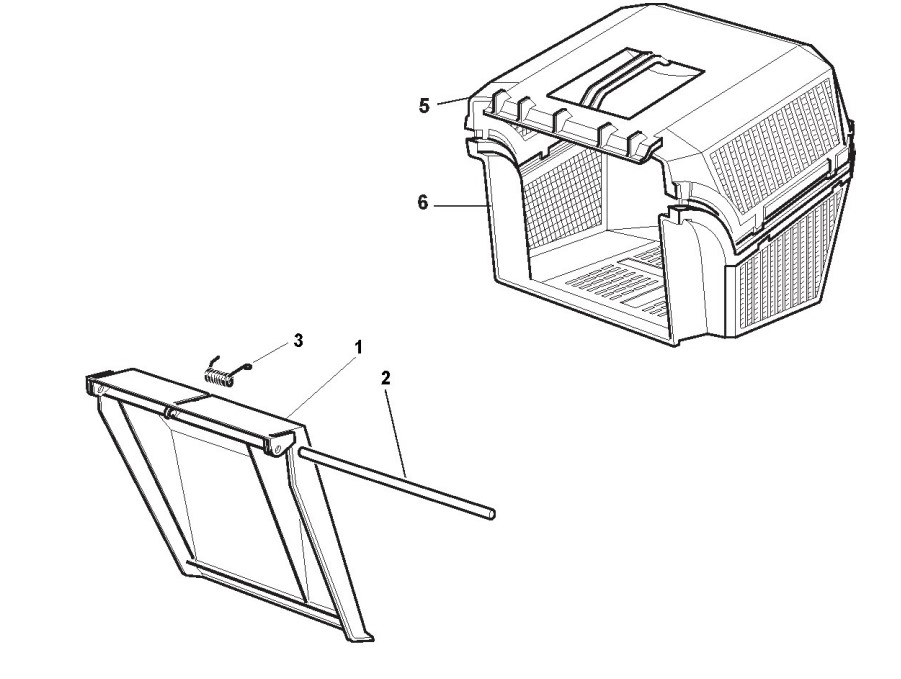 5
6
3
1
2