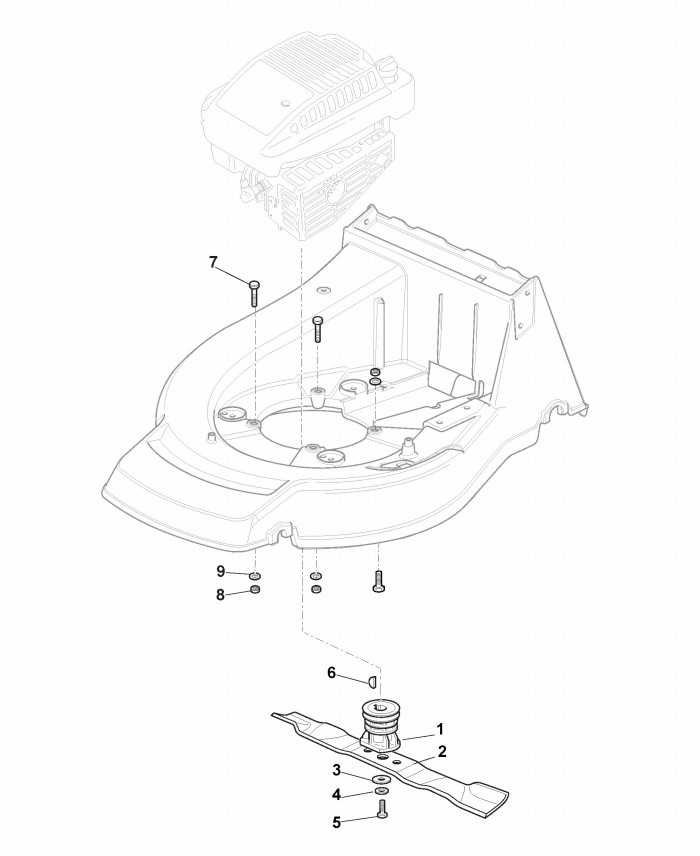 7

9
8

6
1
2
3
4
5