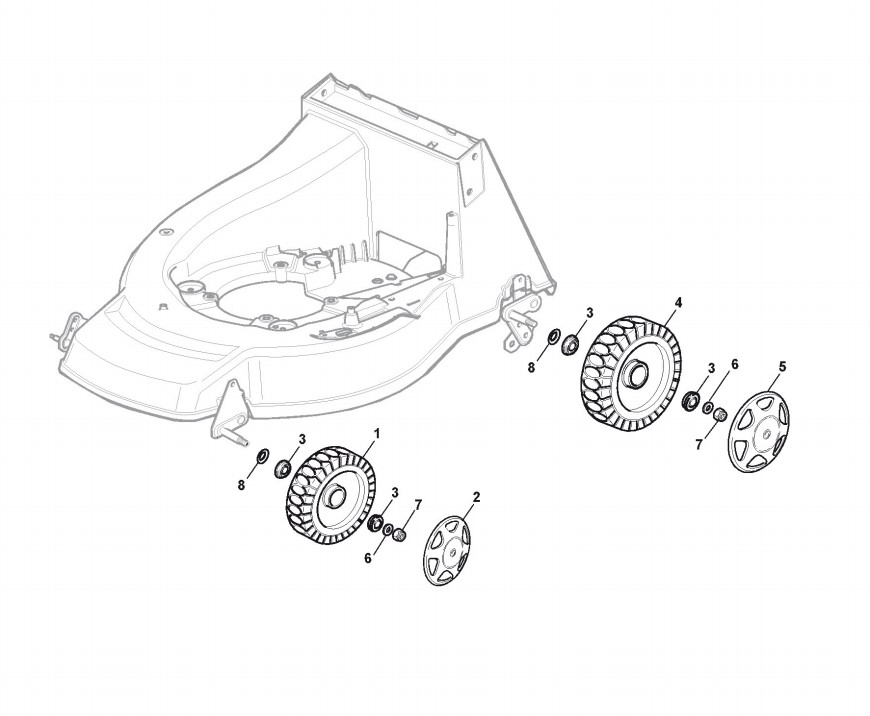 3
4
8
3
6
5
7
3
1
8
3
7
2
6