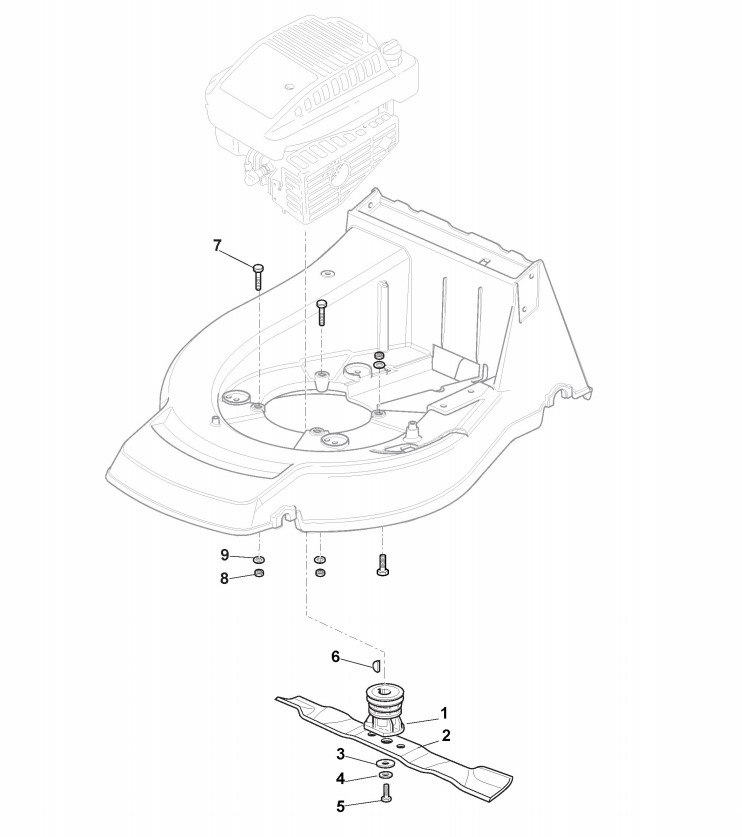 7
9
8
6
1
2
3
4
5