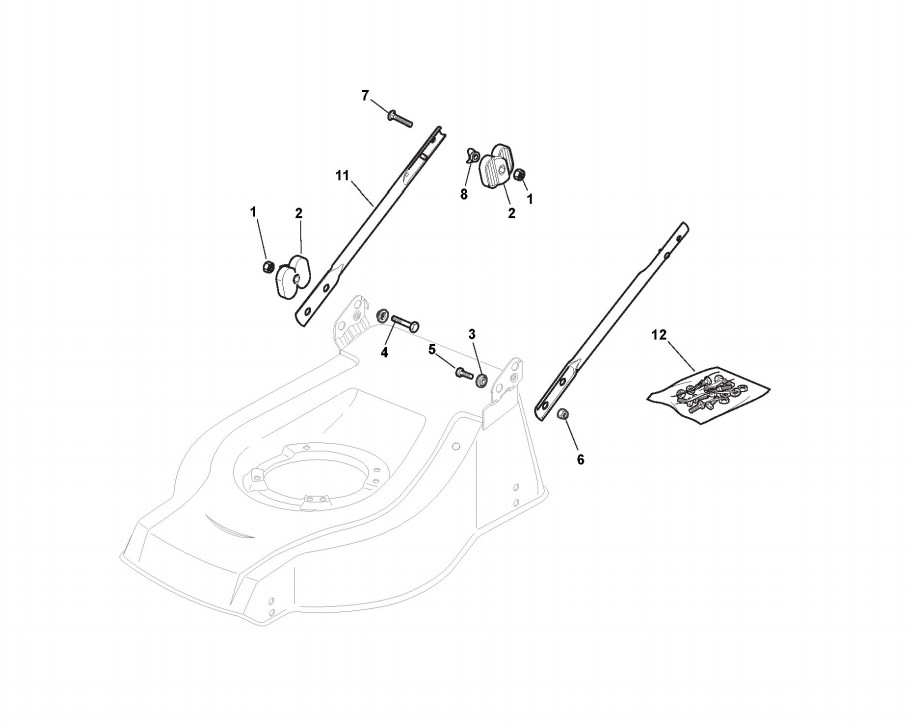 7
11
8
2
1
1
2
4
5
3
12
6