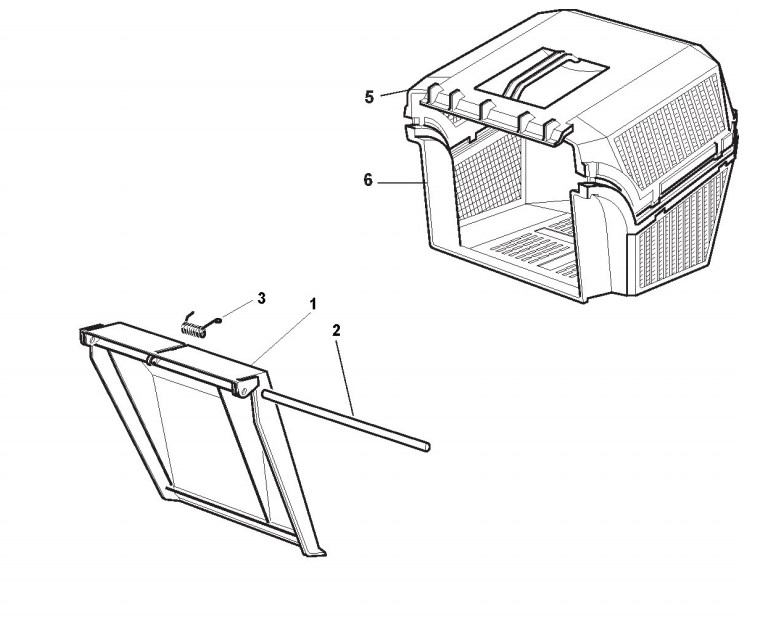 5
6
3
1
2