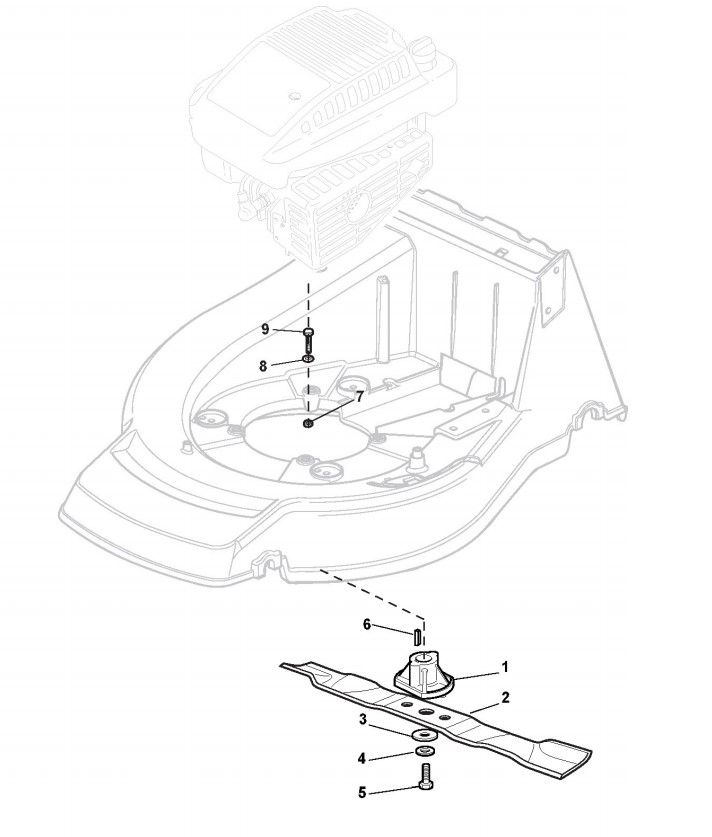 9
8
7
6
1
2
3
4
5