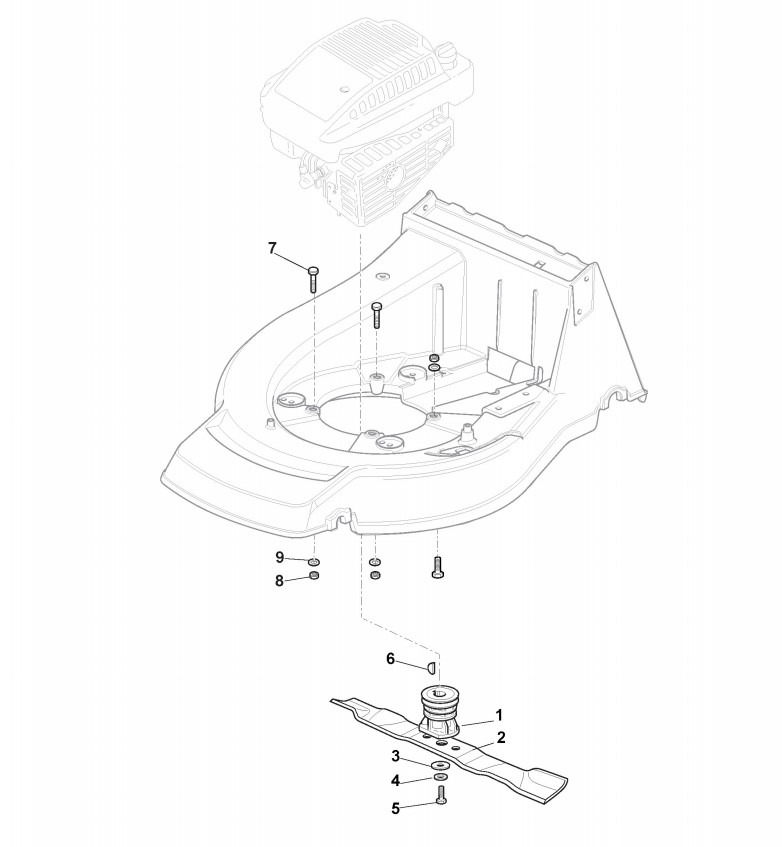 7
9
8
6
1
2
3
4
5