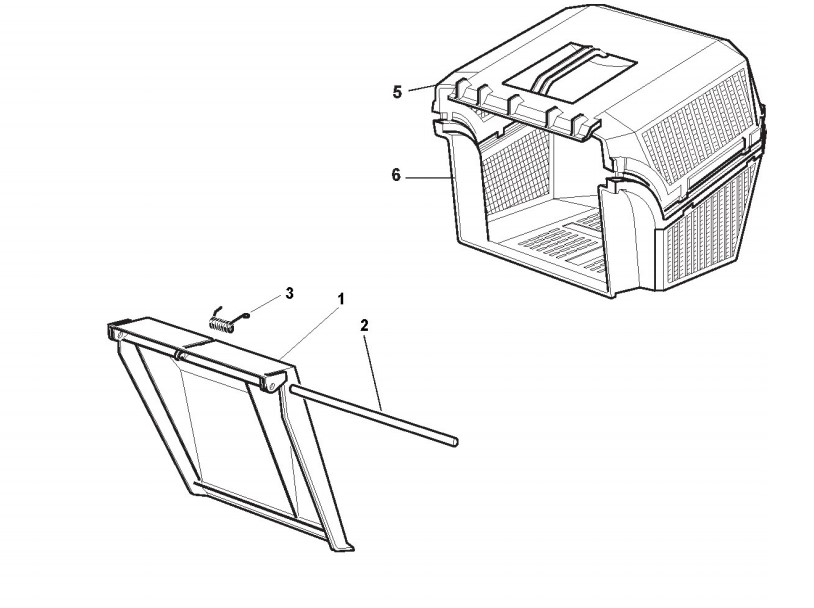 5
6
3
1
2