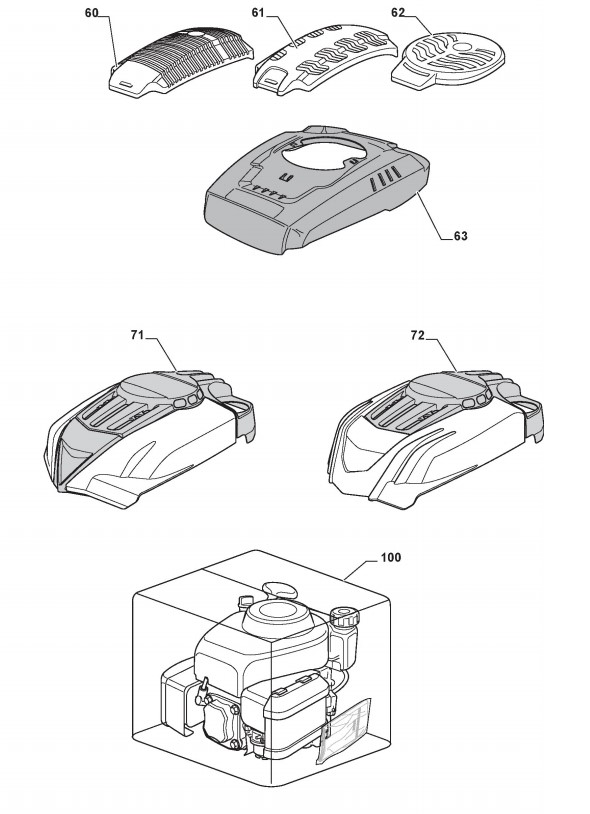 60
61
62
63
71
72
100