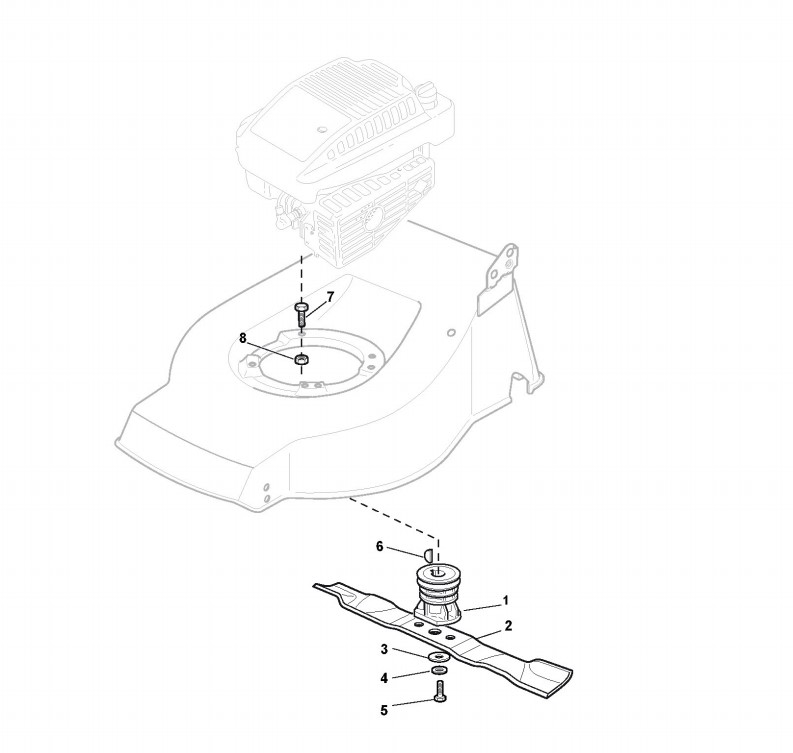 7
8
6
1
2
3
4
5