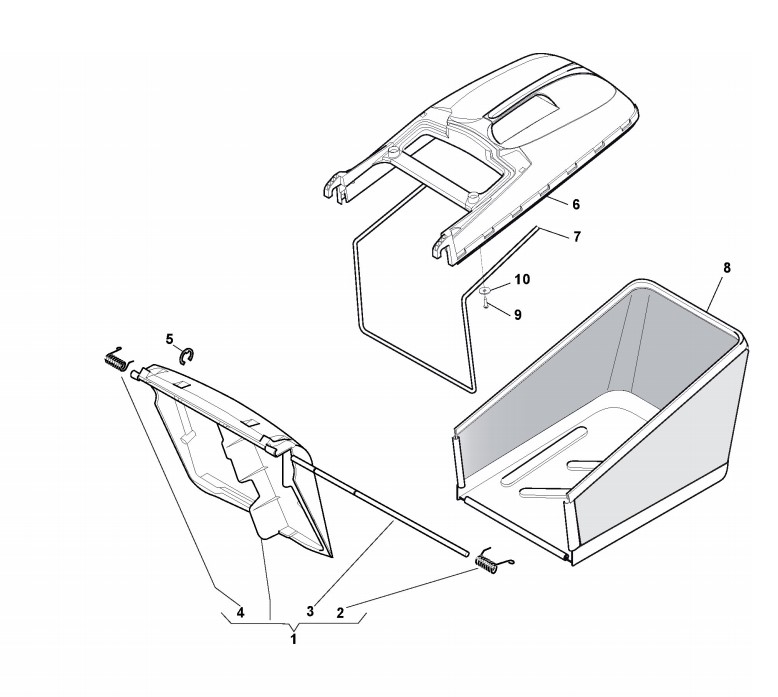 6
7
8
10
9
5
4
3
2
1