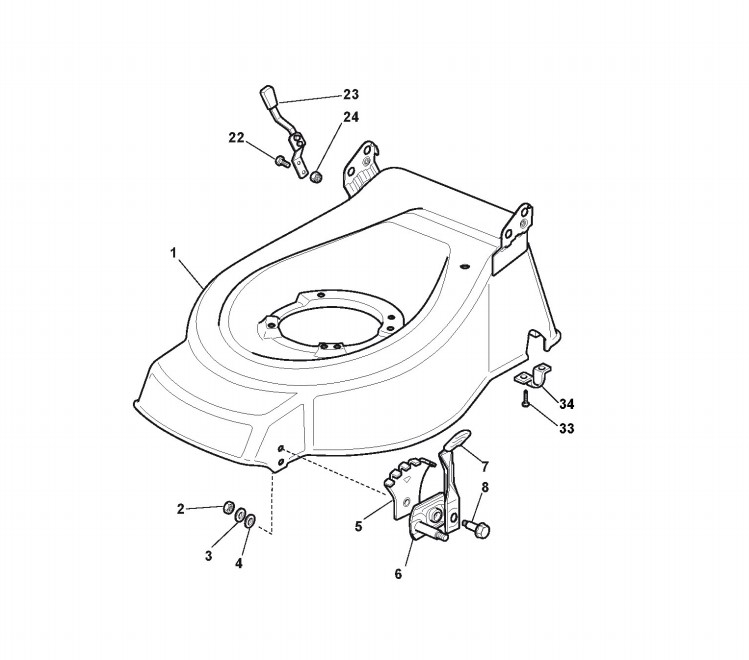 23
24
22
1
34
33
7
8
2
5
3
4
6