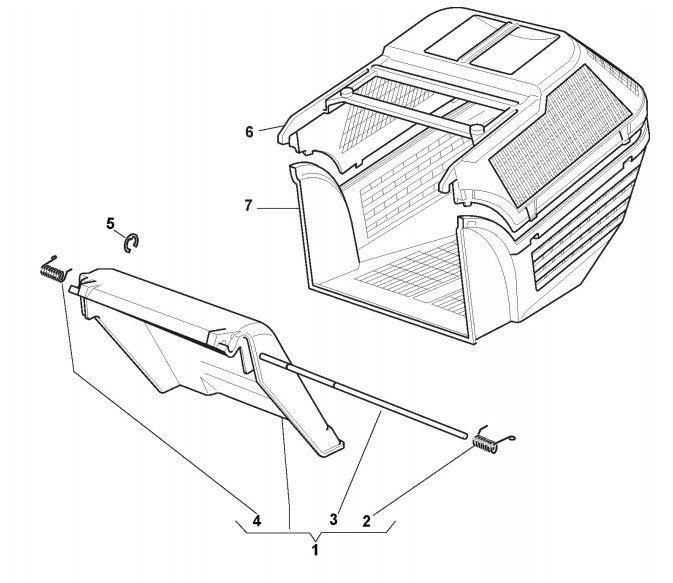 6
7
5
4
3
2
1