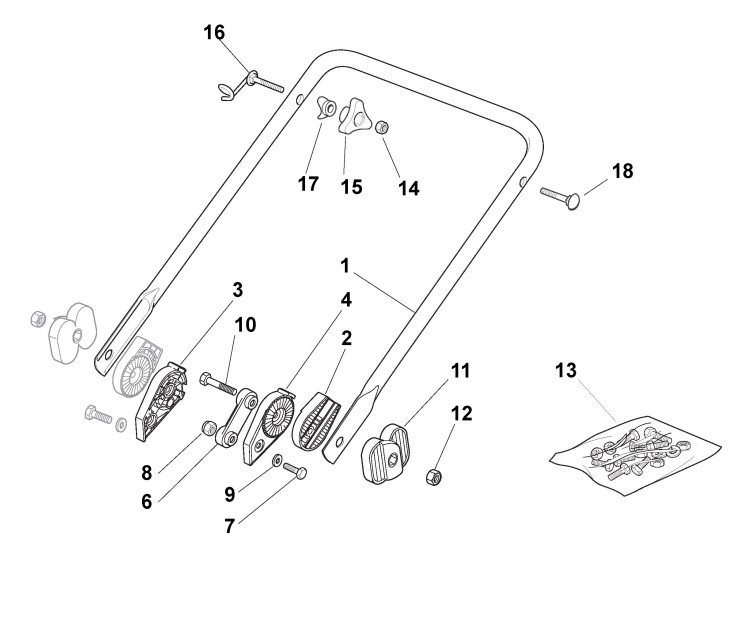 16
17
15
14
18
1
3
4
10
2
11
13
12
8
6
9
7