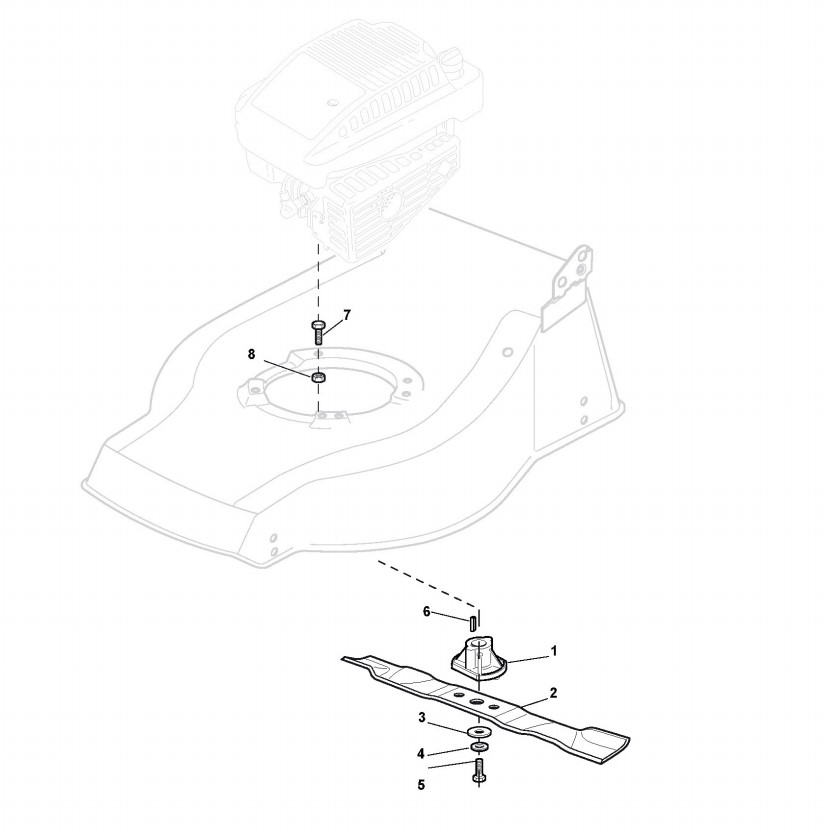 7
8
6
1
2
3
4
5