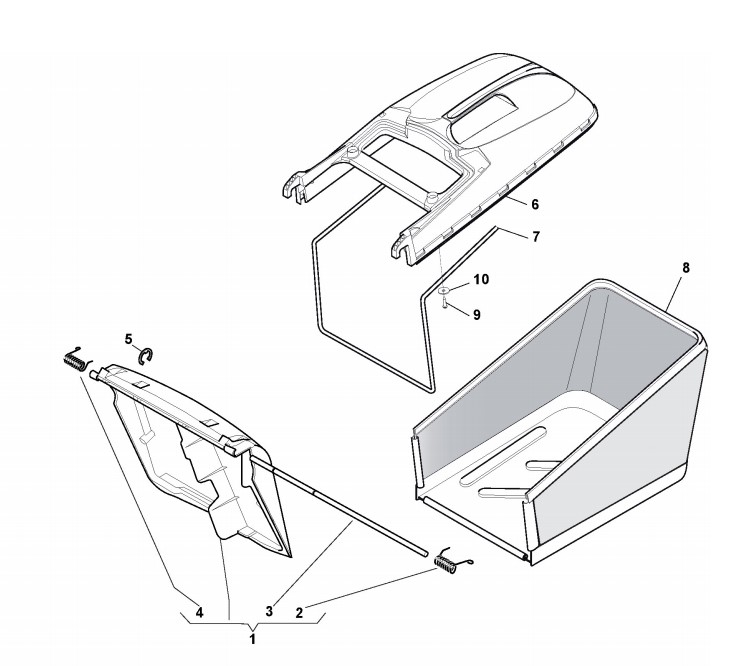 6
7
8
10
9
5
4
3
2
1