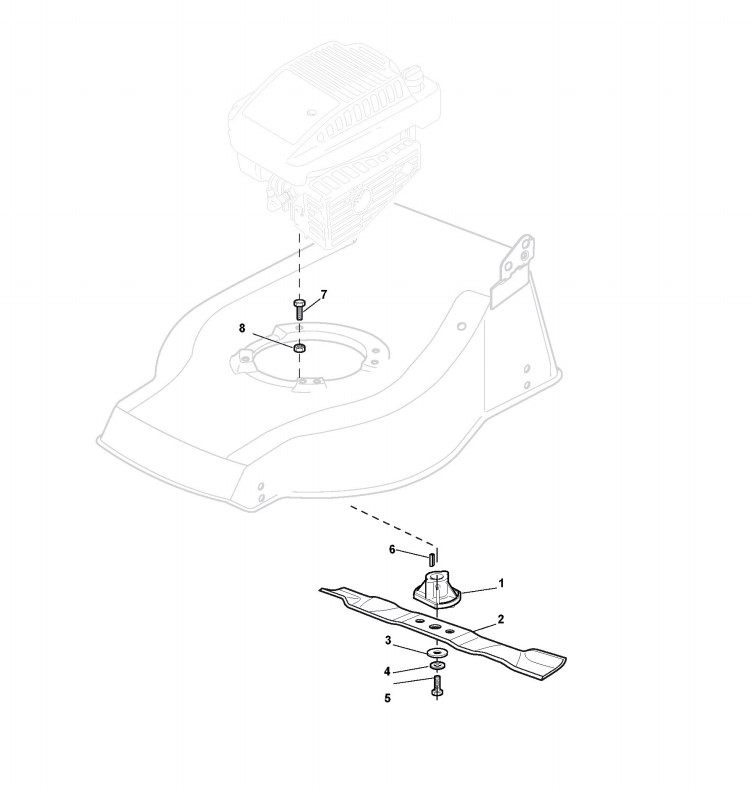 7
8
6
1
2
3
4
5