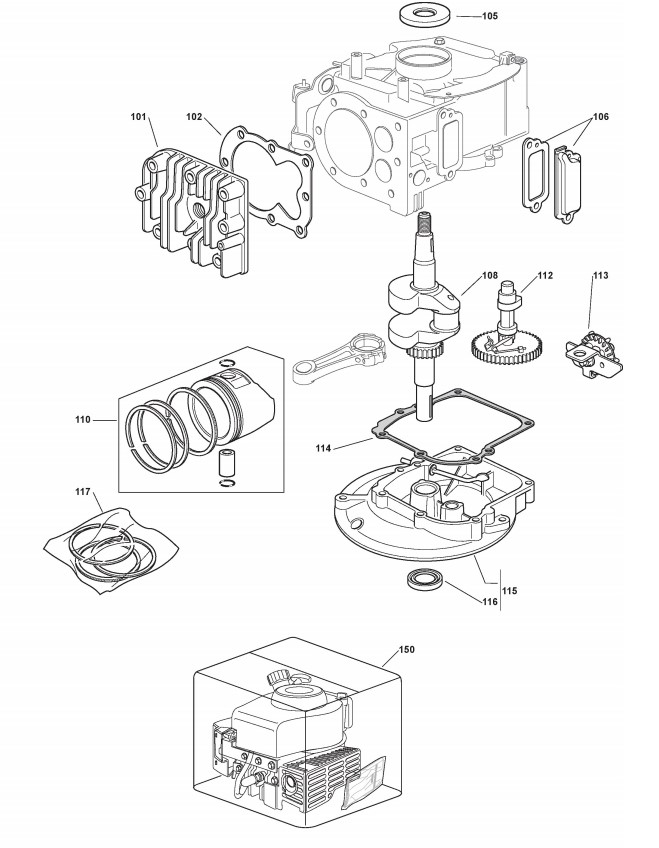 105
101
102
106
108
112
113
110
114
117
115
116
150